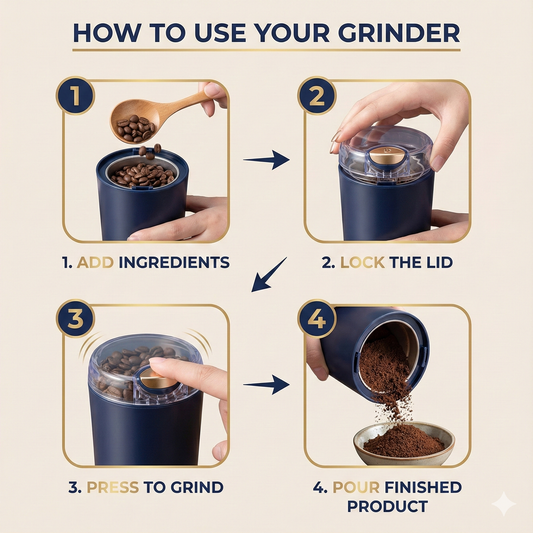 HOW TO USE YOUR GRINDER

1

2

1. ADD INGREDIENTS

2. LOCK THE LID

3

4

3. PRESS TO GRIND

4. POUR FINISHED PRODUCT