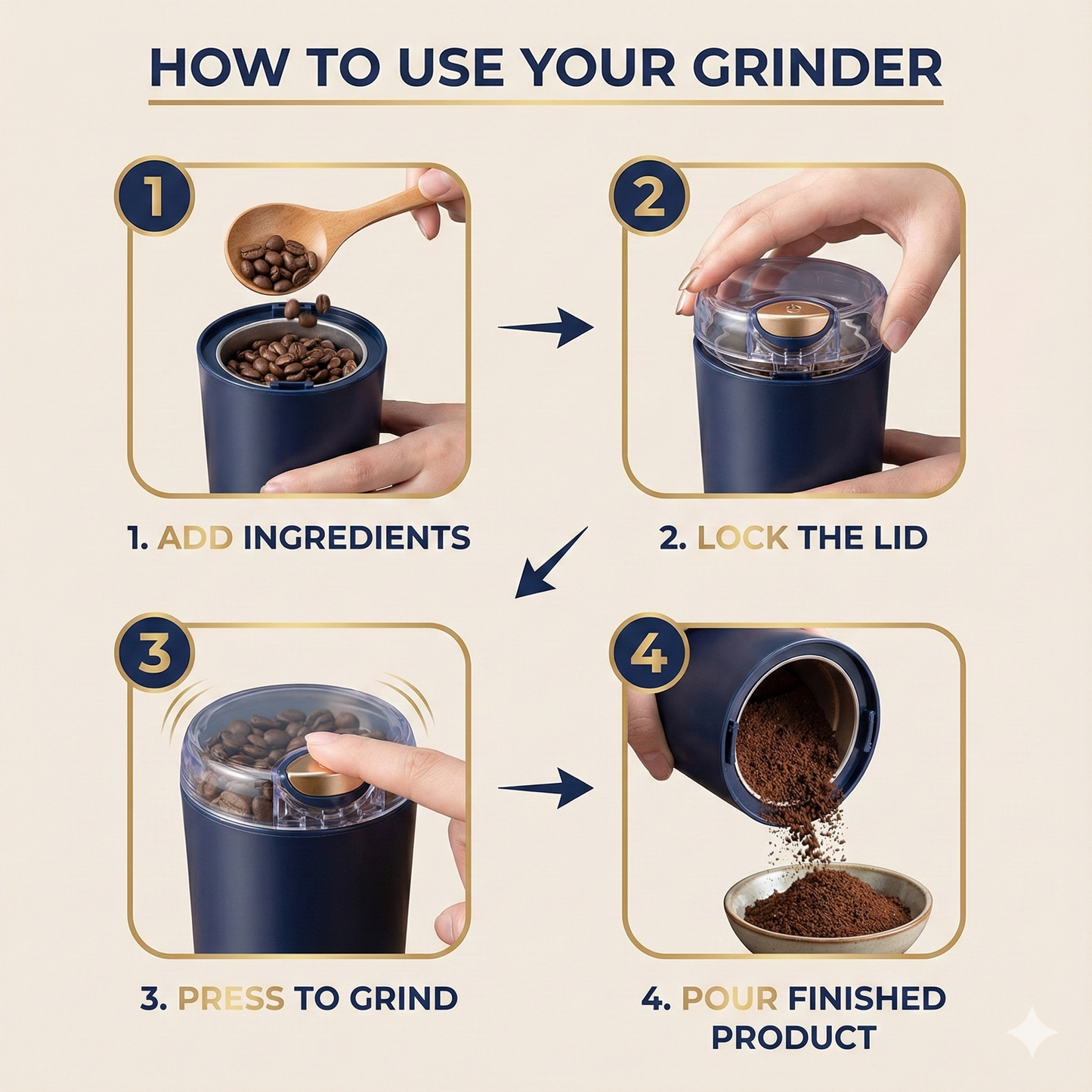 HOW TO USE YOUR GRINDER

1

2

1. ADD INGREDIENTS

2. LOCK THE LID

3

4

3. PRESS TO GRIND

4. POUR FINISHED PRODUCT